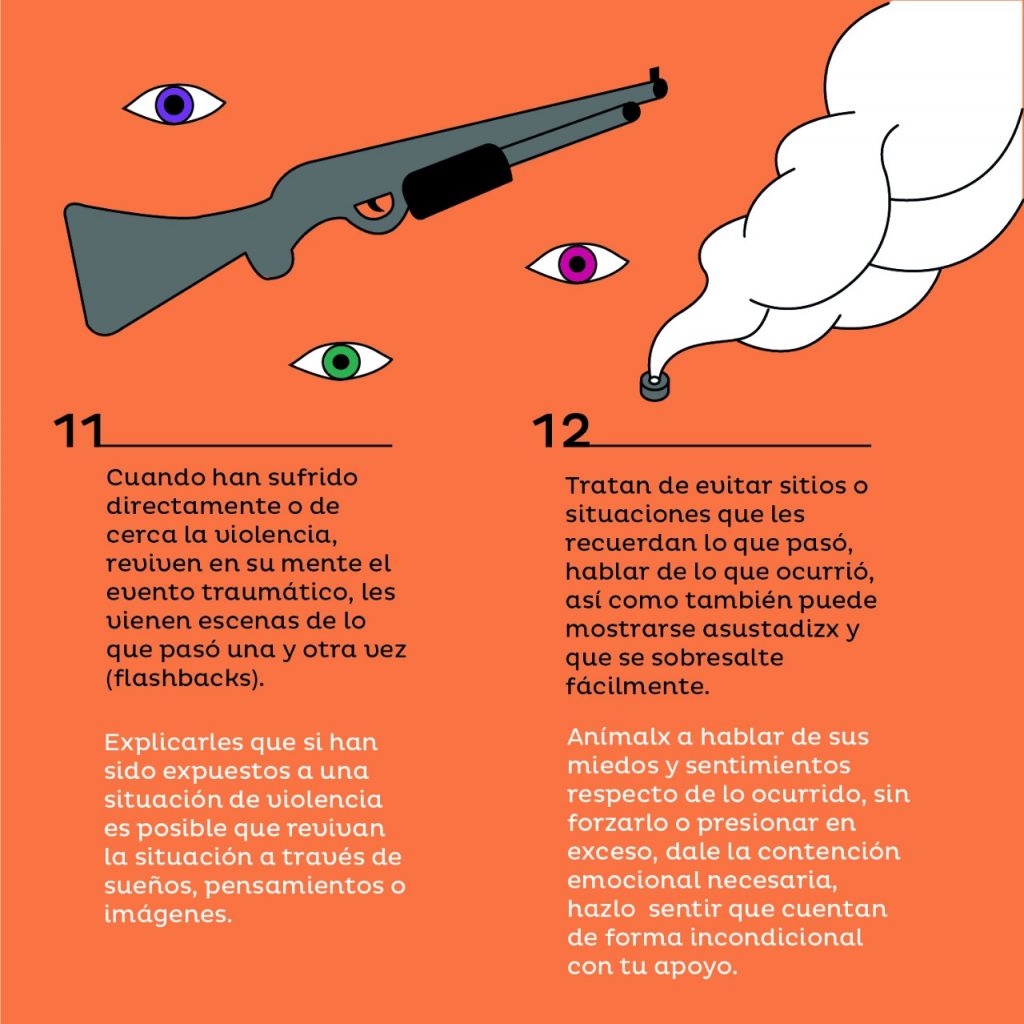 11

Cuando han sufrido directamente o de cerca la violencia, reviven en su mente el evento traumático, les vienen escenas de lo que pasó una y otra vez (flashbacks).

Explicarles que si han sido expuestos a una situación de violencia es posible que revivan la situación a través de sueños, pensamientos o imágenes.

12

Tratan de evitar sitios o situaciones que les recuerdan lo que pasó, hablar de lo que ocurrió, así como también puede mostrarse asustadizx y que se sobresalte fácilmente.

Anímalx a hablar de sus miedos y sentimientos respecto de lo ocurrido, sin forzarlo o presionar en exceso, dale la contención emocional necesaria, hazlo sentir que cuentan de forma incondicional con tu apoyo.